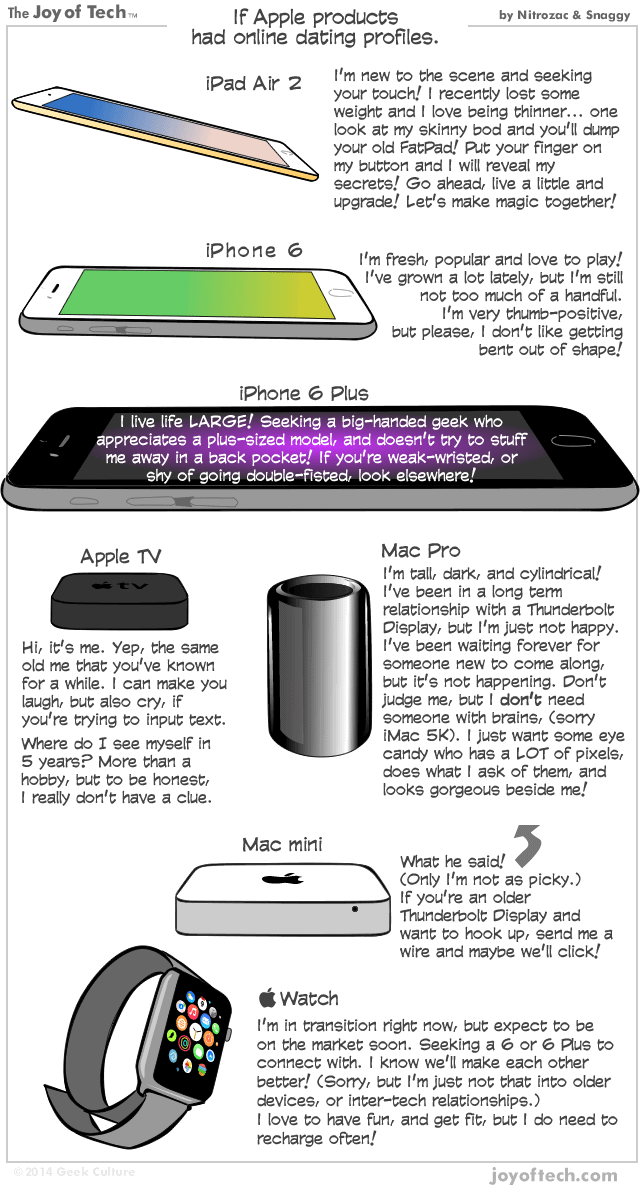 The Joy of Tech™

If Apple products had online dating profiles.

by Nitrozac & Snaggy

iPad Air 2

I'm new to the scene and seeking your touch! I recently lost some weight and I love being thinner... one look at my skinny bod and you'll dump your old FatPad! Put your finger on my button and I will reveal my secrets! Go ahead, live a little and upgrade! Let's make magic together!

iPhone 6

I'm fresh, popular and love to play! I've grown a lot lately, but I'm still not too much of a handful. I'm very thumb-positive, but please, I don't like getting bent out of shape!

iPhone 6 Plus

I live life LARGE! Seeking a big-handed geek who appreciates a plus-sized model, and doesn't try to stuff me away in a back pocket! If you're weak-wristed, or shy of going double-fisted, look elsewhere!

Apple TV

tv

Hi, it's me. Yep, the same old me that you've known for a while. I can make you laugh, but also cry, if you're trying to input text.

Where do I see myself in 5 years? More than a hobby, but to be honest, I really don't have a clue.

Mac Pro

I'm tall, dark, and cylindrical! I've been in a long term relationship with a Thunderbolt Display, but I'm just not happy. I've been waiting forever for someone new to come along, but it's not happening. Don't judge me, but I don't need someone with brains, (sorry iMac 5K). I just want some eye candy who has a LOT of pixels, does what I ask of them, and looks gorgeous beside me!

Mac mini

What he said! (Only I'm not as picky.) If you're an older Thunderbolt Display and want to hook up, send me a wire and maybe we'll click!

Watch

I'm in transition right now, but expect to be on the market soon. Seeking a 6 or 6 Plus to connect with. I know we'll make each other better! (Sorry, but I'm just not that into older devices, or inter-tech relationships.) I love to have fun, and get fit, but I do need to recharge often!

© 2014 Geek Culture

joyoftech.com